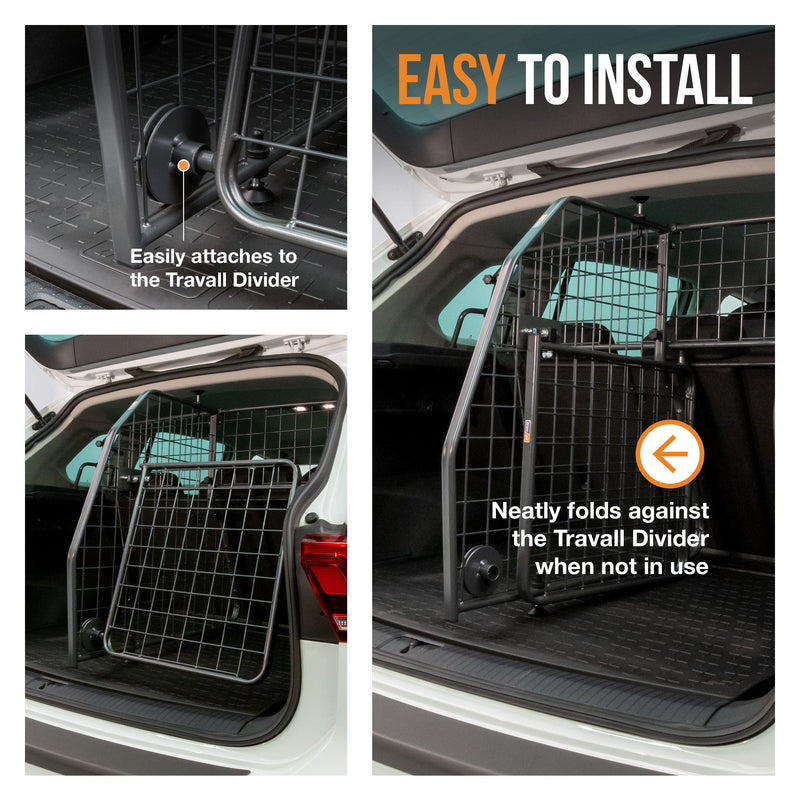 Easily attaches to the Travall Divider

EASY TO INSTALL

Neatly folds against the Travall Divider when not in use